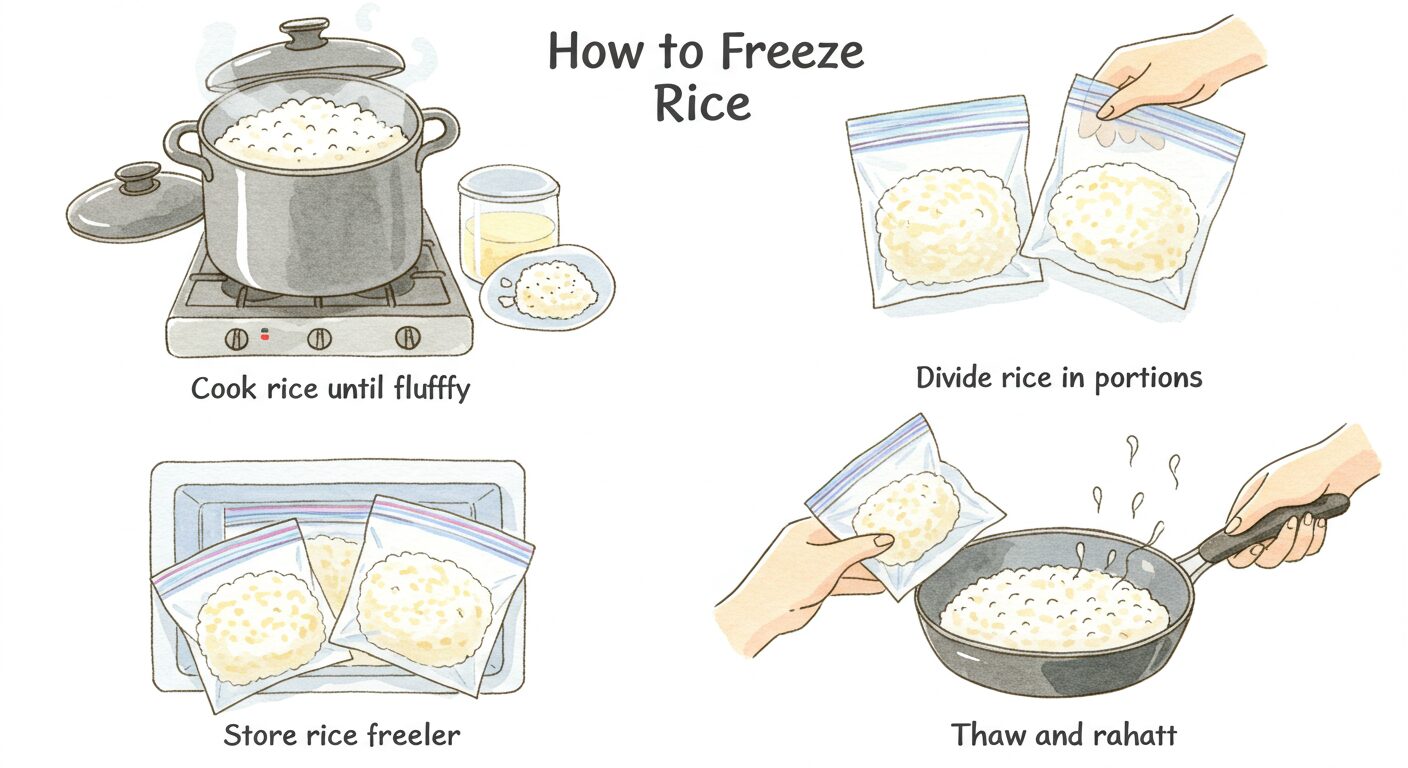 How to Freeze Rice

Cook rice until flufffy

Divide rice in portions

Store rice freeler

Thaw and rahatt