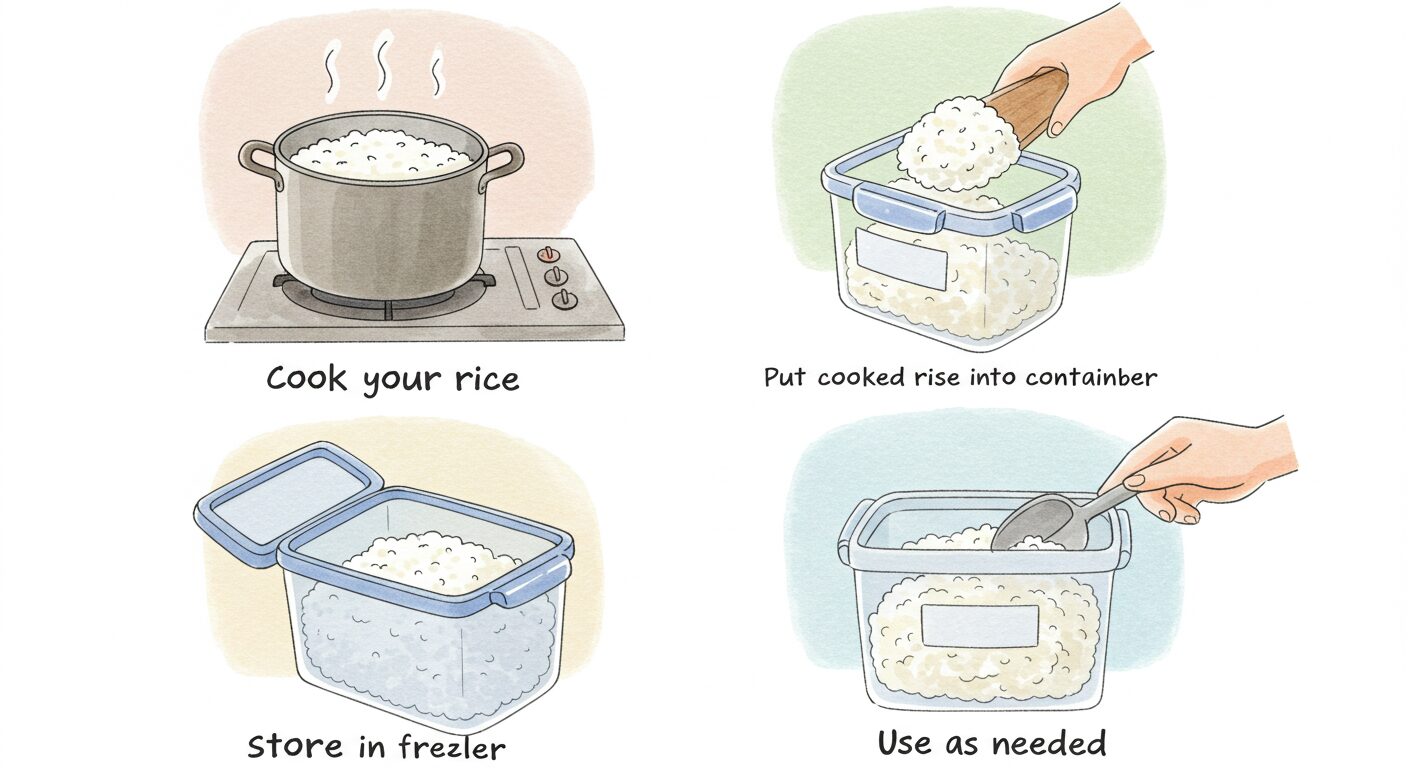 Cook your rice

Put cooked rise into containber

Store in frezler

Use as needed